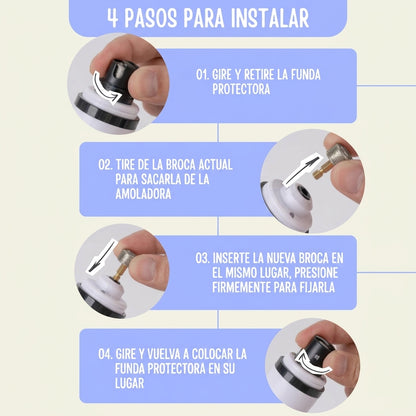 4 PASOS PARA INSTALAR

01. GIRE Y RETIRE LA FUNDA PROTECTORA

02. TIRE DE LA BROCA ACTUAL PARA SACARLA DE LA AMOLADORA

03. INSERTE LA NUEVA BROCA EN EL MISMO LUGAR, PRESIONE FIRMEMENTE PARA FIJARLA

04. GIRE Y VUELVA A COLOCAR LA FUNDA PROTECTORA EN SU LUGAR